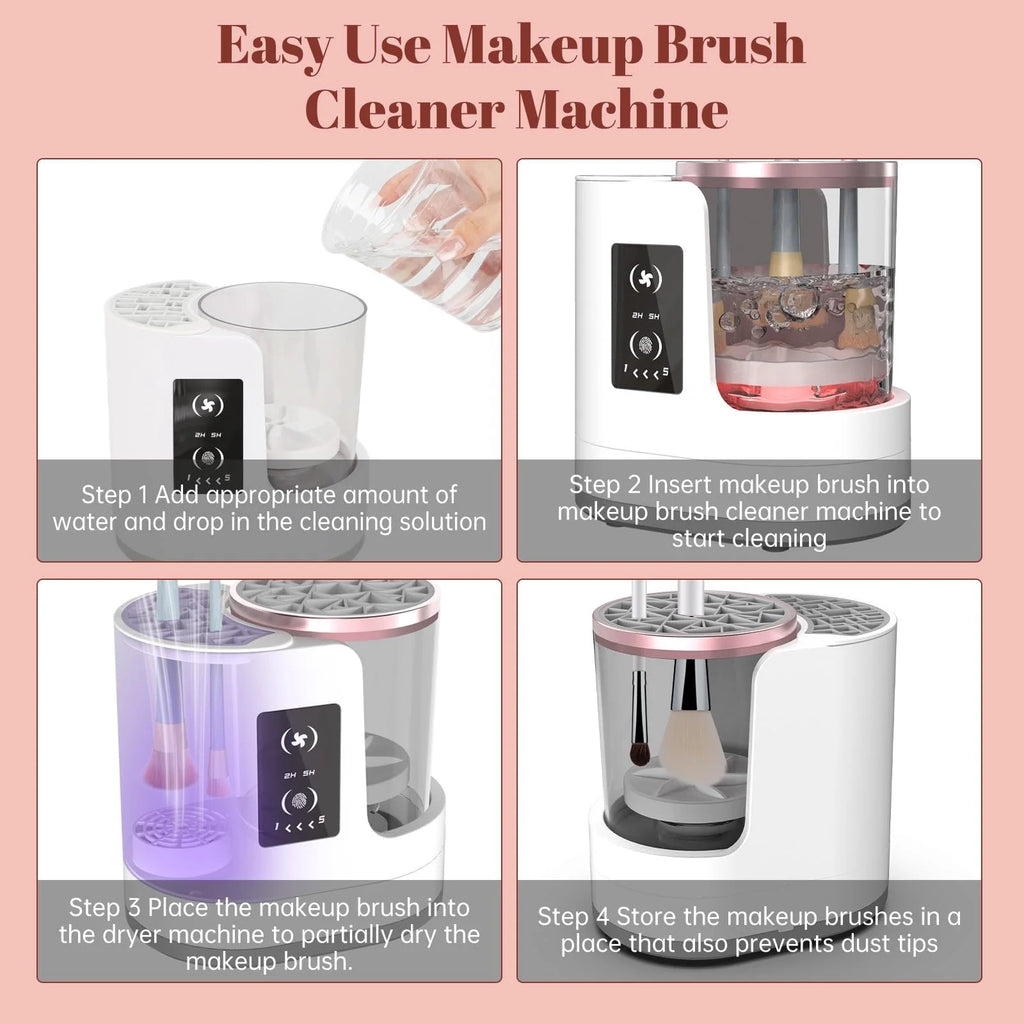 Easy Use Makeup Brush Cleaner Machine

2H 5H

1 < < < 5

Step 1 Add appropriate amount of water and drop in the cleaning solution

2H 5H

1 < < < 5

Step 2 Insert makeup brush into makeup brush cleaner machine to start cleaning

2H 5H

1 < < < 5

Step 3 Place the makeup brush into the dryer machine to partially dry the makeup brush.

Step 4 Store the makeup brushes in a place that also prevents dust tips