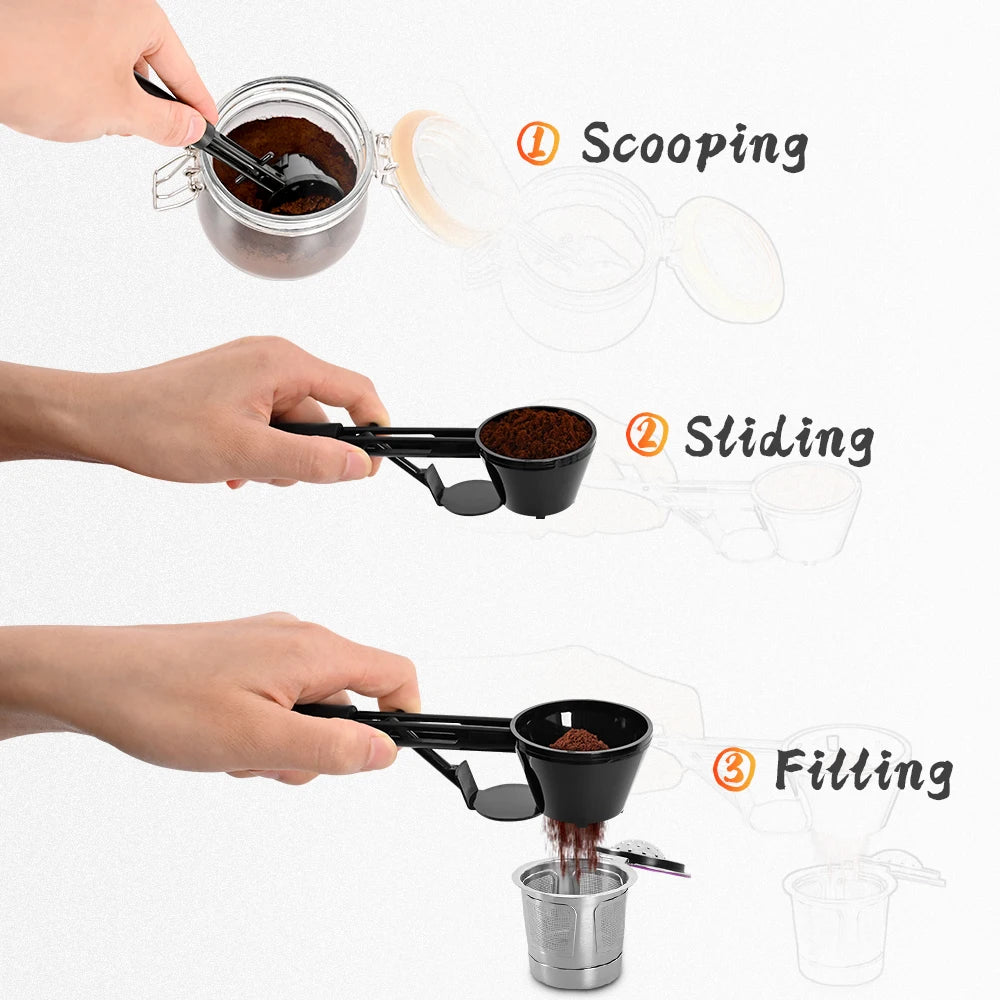 ① Scooping

② Sliding

③ Filling