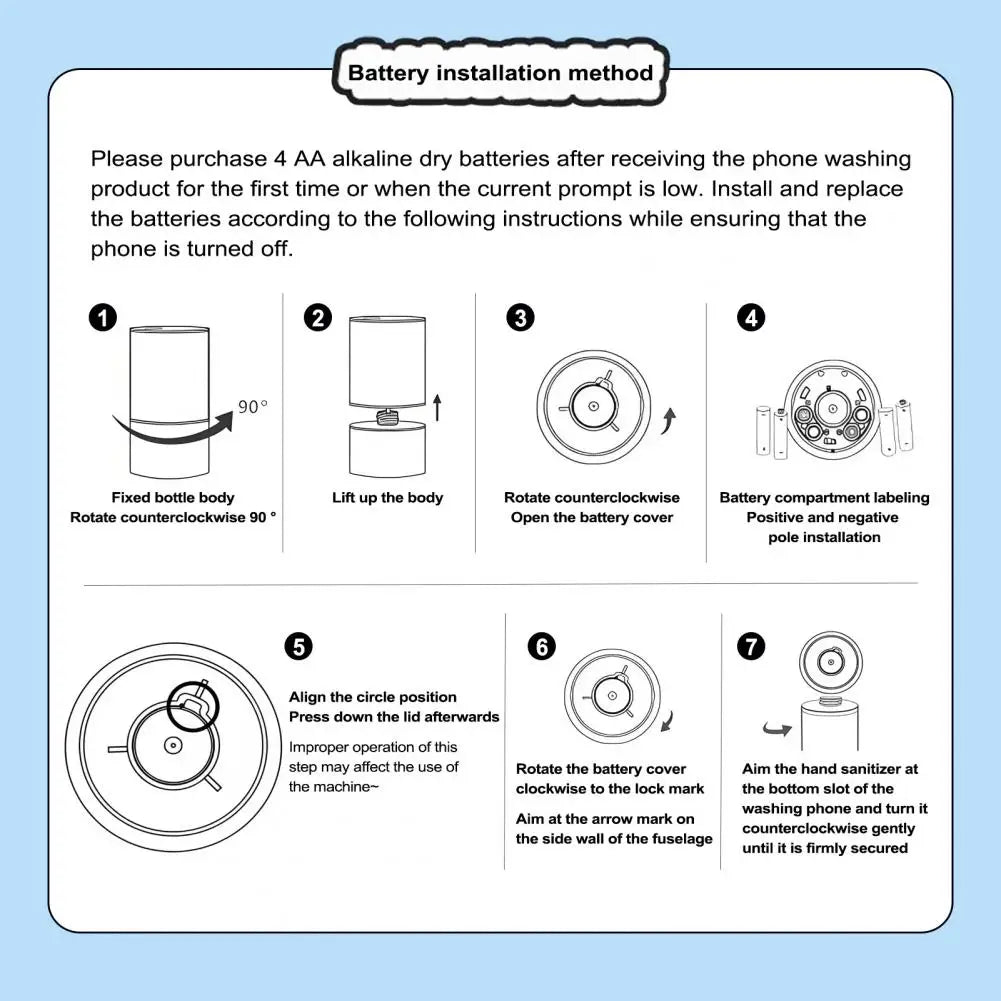 Battery installation method

Please purchase 4 AA alkaline dry batteries after receiving the phone washing product for the first time or when the current prompt is low. Install and replace the batteries according to the following instructions while ensuring that the phone is turned off.

1
90°
Fixed bottle body
Rotate counterclockwise 90 °

2
Lift up the body

3
Rotate counterclockwise
Open the battery cover

4
Battery compartment labeling
Positive and negative
pole installation

5
Align the circle position
Press down the lid afterwards

Improper operation of this step may affect the use of the machine~

6
Rotate the battery cover clockwise to the lock mark

Aim at the arrow mark on the side wall of the fuselage

7
Aim the hand sanitizer at the bottom slot of the washing phone and turn it counterclockwise gently until it is firmly secured